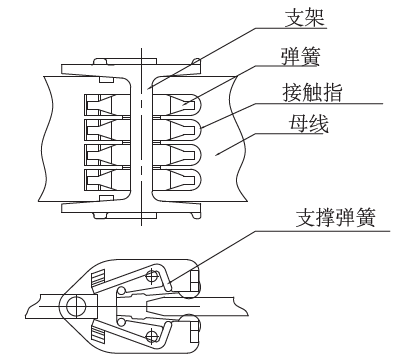 支架
弹簧
接触指
母线
支撑弹簧