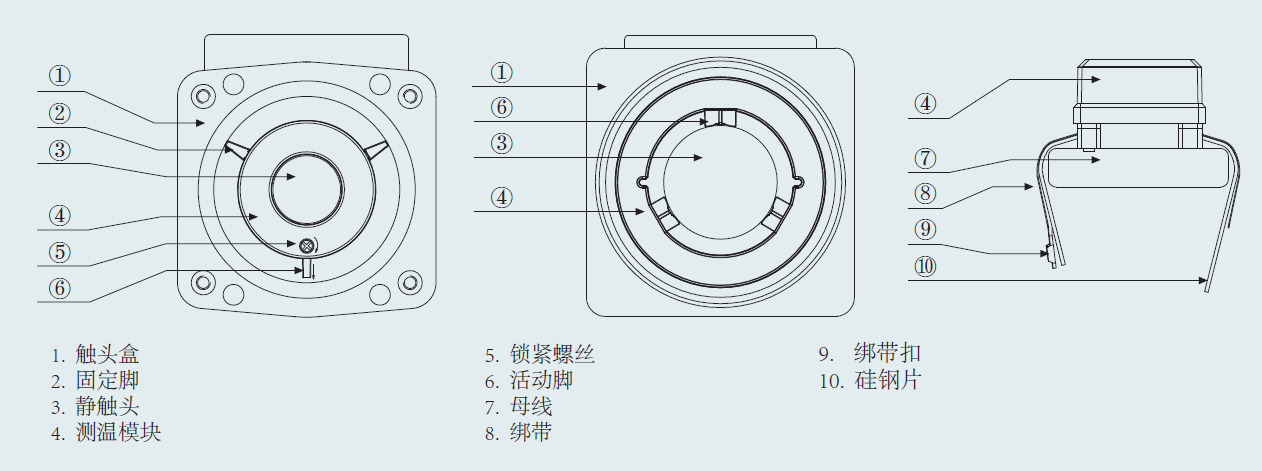 ①
②
③
④
⑤
⑥

①
⑥
③
④

④
⑦
⑧
⑨
⑩

1. 触头盒
2. 固定脚
3. 静触头
4. 测温模块

5. 锁紧螺丝
6. 活动脚
7. 母线
8. 绑带

9. 绑带扣
10. 硅钢片