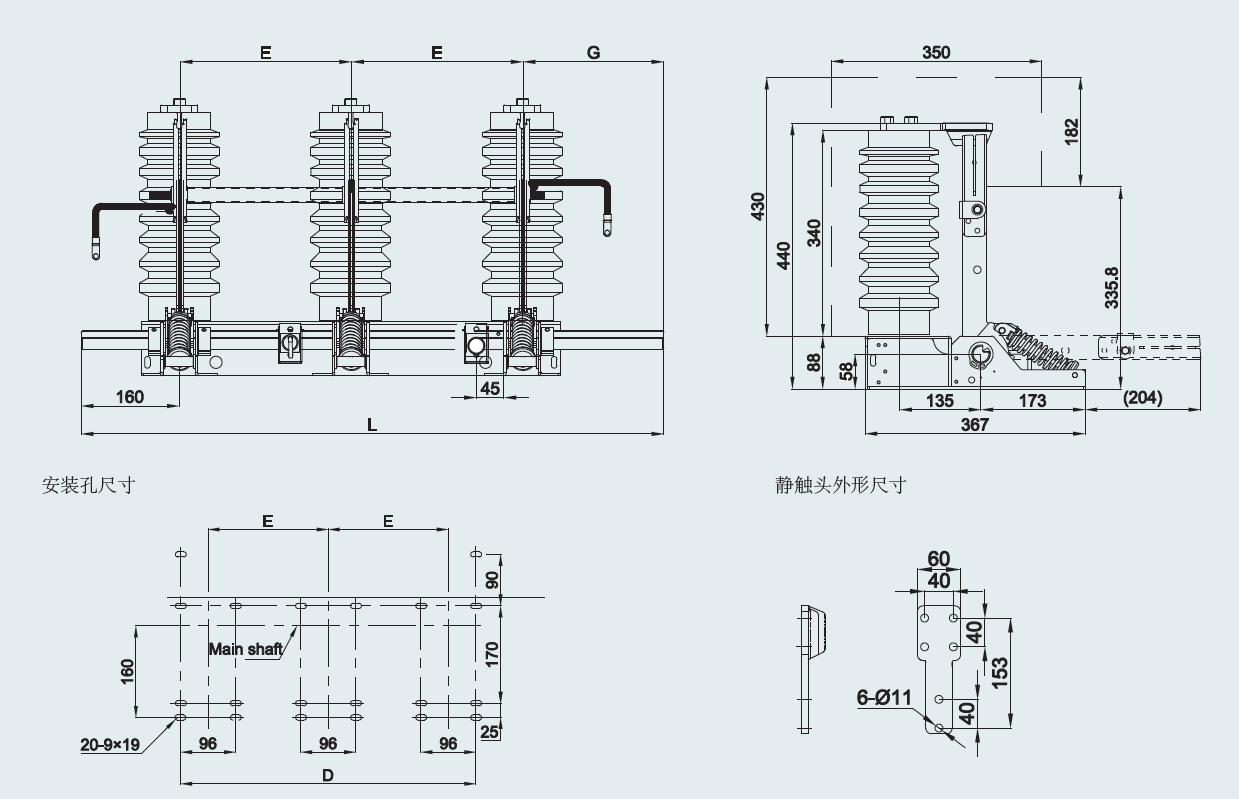 E E G
160
45
L

350
182
430 440 340
335.8
88 58
135 173 (204)
367

安装孔尺寸

E E
90
Main shaft
160 170
20-9×19
96 96 96
25
D

静触头外形尺寸

60
40
40
153
6-Ø11
40